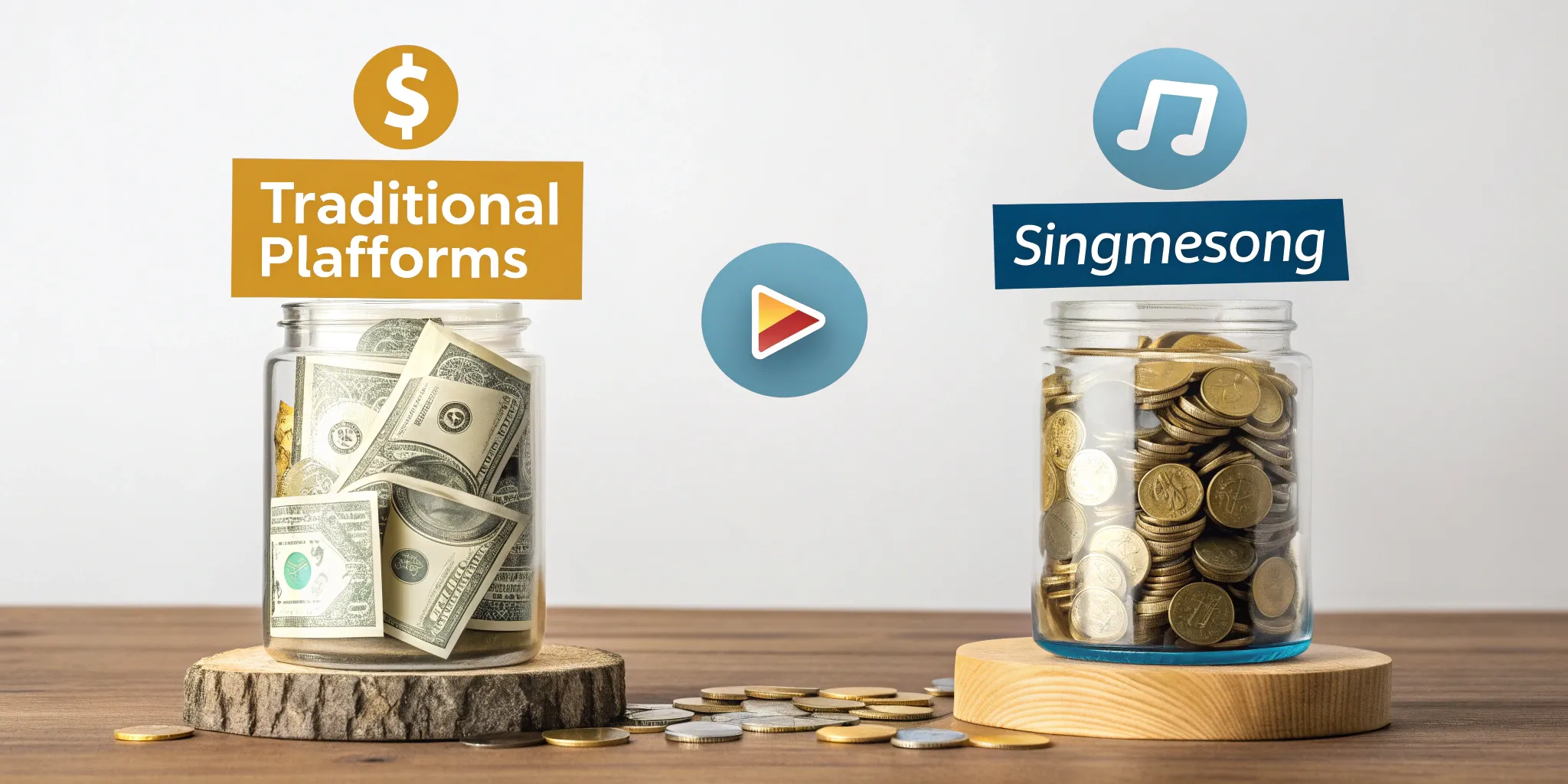 $

Traditional Plafforms

Singmesong